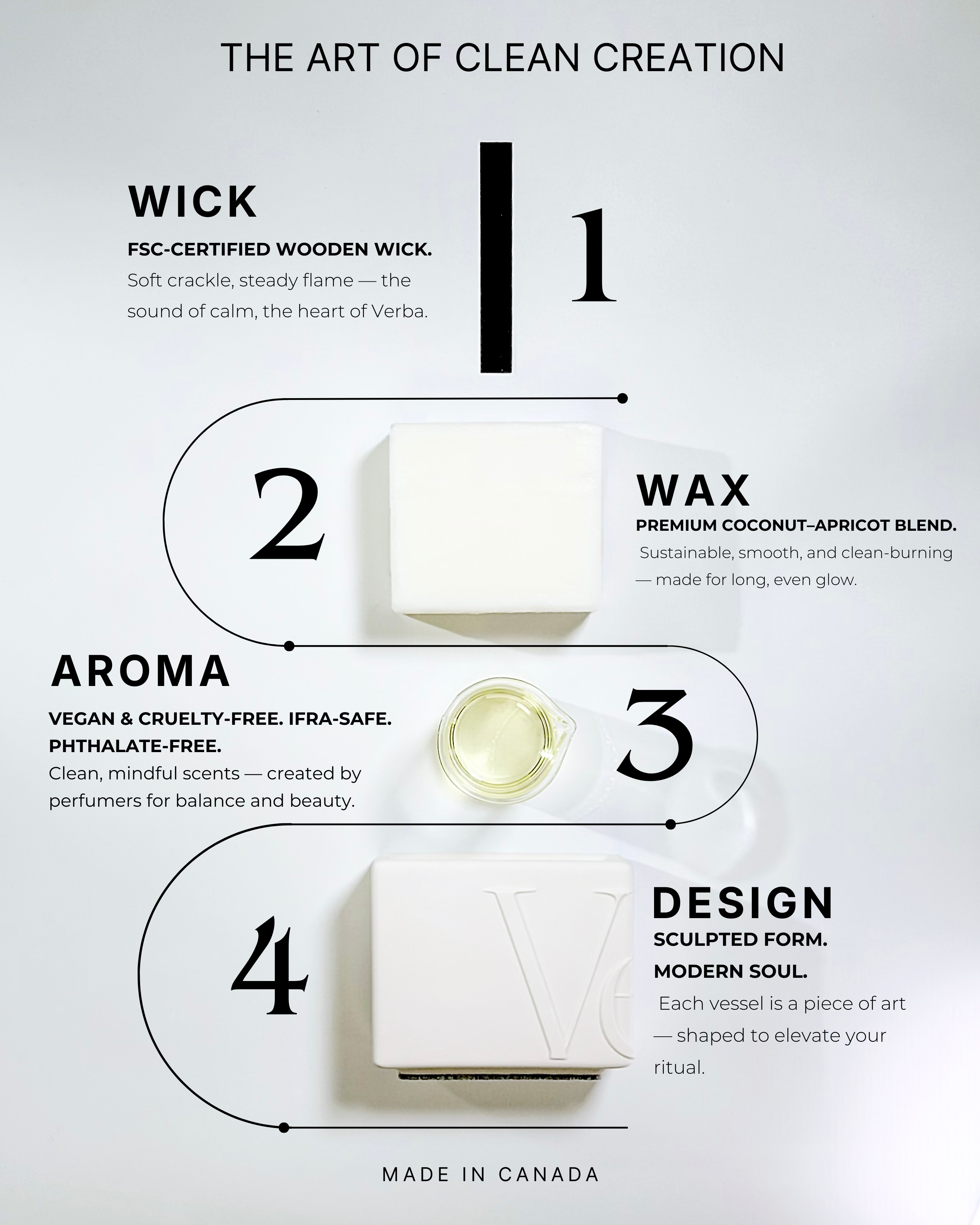 THE ART OF CLEAN CREATION

WICK

FSC-CERTIFIED WOODEN WICK.
Soft crackle, steady flame — the sound of calm, the heart of Verba.

1

2

WAX
PREMIUM COCONUT–APRICOT BLEND.
Sustainable, smooth, and clean-burning — made for long, even glow.

AROMA

VEGAN & CRUELTY-FREE. IFRA-SAFE. PHTHALATE-FREE.
Clean, mindful scents — created by perfumers for balance and beauty.

3

4

Ve

DESIGN
SCULPTED FORM.
MODERN SOUL.
Each vessel is a piece of art — shaped to elevate your ritual.

MADE IN CANADA